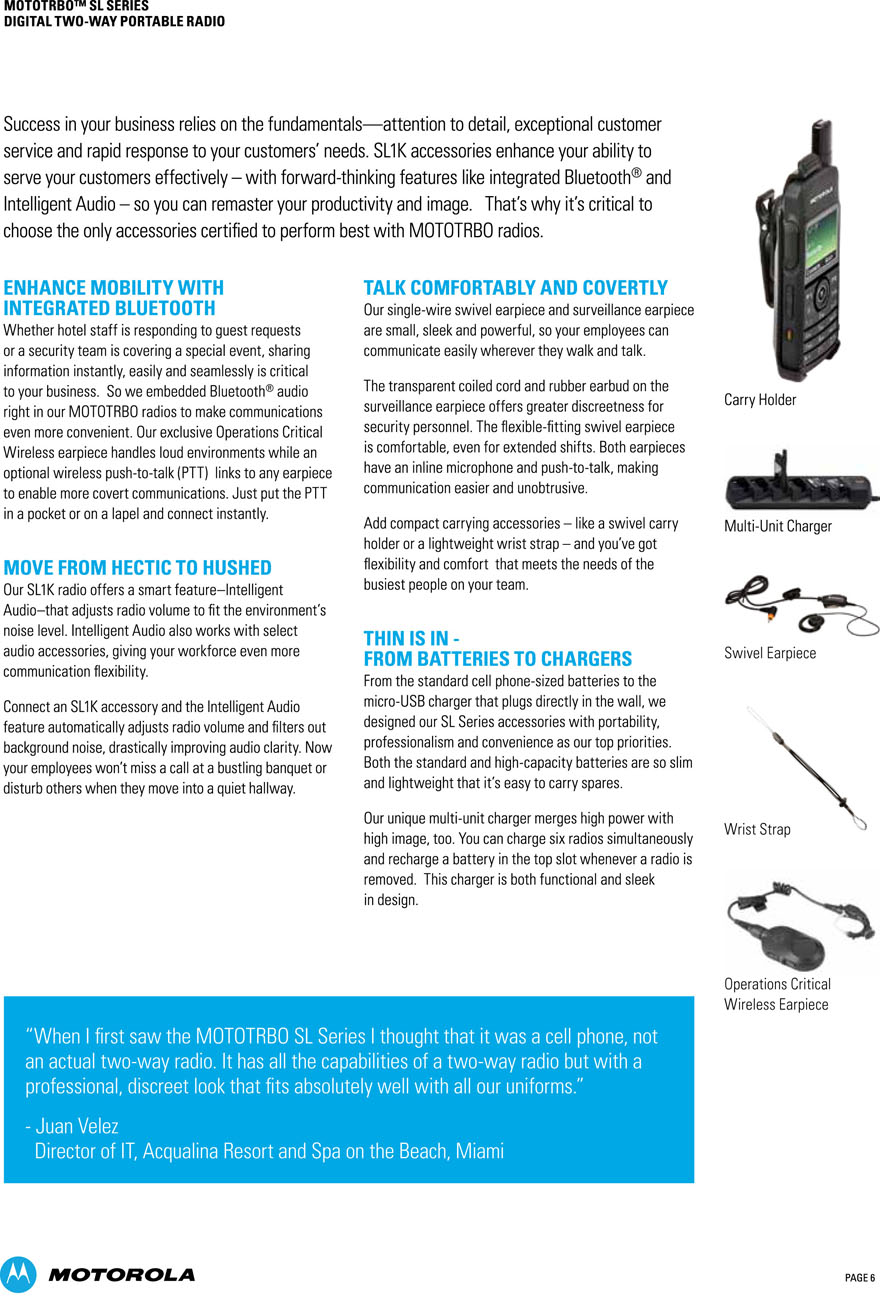 MOTOTRBO™ SL SERIES
DIGITAL TWO-WAY PORTABLE RADIO

Success in your business relies on the fundamentals—attention to detail, exceptional customer service and rapid response to your customers' needs. SL1K accessories enhance your ability to serve your customers effectively – with forward-thinking features like integrated Bluetooth® and Intelligent Audio – so you can remaster your productivity and image. That's why it's critical to choose the only accessories certified to perform best with MOTOTRBO radios.

ENHANCE MOBILITY WITH INTEGRATED BLUETOOTH
Whether hotel staff is responding to guest requests or a security team is covering a special event, sharing information instantly, easily and seamlessly is critical to your business. So we embedded Bluetooth® audio right in our MOTOTRBO radios to make communications even more convenient. Our exclusive Operations Critical Wireless earpiece handles loud environments while an optional wireless push-to-talk (PTT) links to any earpiece to enable more covert communications. Just put the PTT in a pocket or on a lapel and connect instantly.

MOVE FROM HECTIC TO HUSHED
Our SL1K radio offers a smart feature–Intelligent Audio–that adjusts radio volume to fit the environment's noise level. Intelligent Audio also works with select audio accessories, giving your workforce even more communication flexibility.

Connect an SL1K accessory and the Intelligent Audio feature automatically adjusts radio volume and filters out background noise, drastically improving audio clarity. Now your employees won't miss a call at a bustling banquet or disturb others when they move into a quiet hallway.

TALK COMFORTABLY AND COVERTLY
Our single-wire swivel earpiece and surveillance earpiece are small, sleek and powerful, so your employees can communicate easily wherever they walk and talk.

The transparent coiled cord and rubber earbud on the surveillance earpiece offers greater discreetness for security personnel. The flexible-fitting swivel earpiece is comfortable, even for extended shifts. Both earpieces have an inline microphone and push-to-talk, making communication easier and unobtrusive.

Add compact carrying accessories – like a swivel carry holder or a lightweight wrist strap – and you've got flexibility and comfort that meets the needs of the busiest people on your team.

THIN IS IN -
FROM BATTERIES TO CHARGERS
From the standard cell phone-sized batteries to the micro-USB charger that plugs directly in the wall, we designed our SL Series accessories with portability, professionalism and convenience as our top priorities. Both the standard and high-capacity batteries are so slim and lightweight that it's easy to carry spares.

Our unique multi-unit charger merges high power with high image, too. You can charge six radios simultaneously and recharge a battery in the top slot whenever a radio is removed. This charger is both functional and sleek in design.

Carry Holder

Multi-Unit Charger

Swivel Earpiece

Wrist Strap

Operations Critical Wireless Earpiece

"When I first saw the MOTOTRBO SL Series I thought that it was a cell phone, not an actual two-way radio. It has all the capabilities of a two-way radio but with a professional, discreet look that fits absolutely well with all our uniforms."

- Juan Velez
Director of IT, Acqualina Resort and Spa on the Beach, Miami

MOTOROLA

PAGE 6